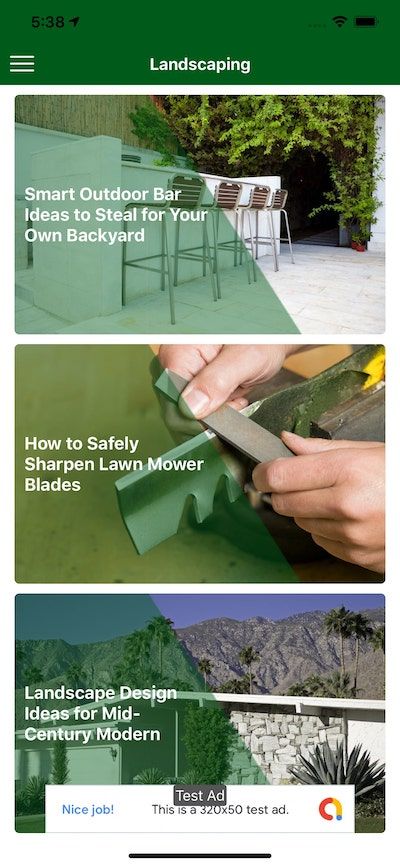 5:38

Landscaping

Smart Outdoor Bar Ideas to Steal for Your Own Backyard

How to Safely Sharpen Lawn Mower Blades

Landscape Design Ideas for Mid-Century Modern

Test Ad

Nice job!

This is a 320x50 test ad.