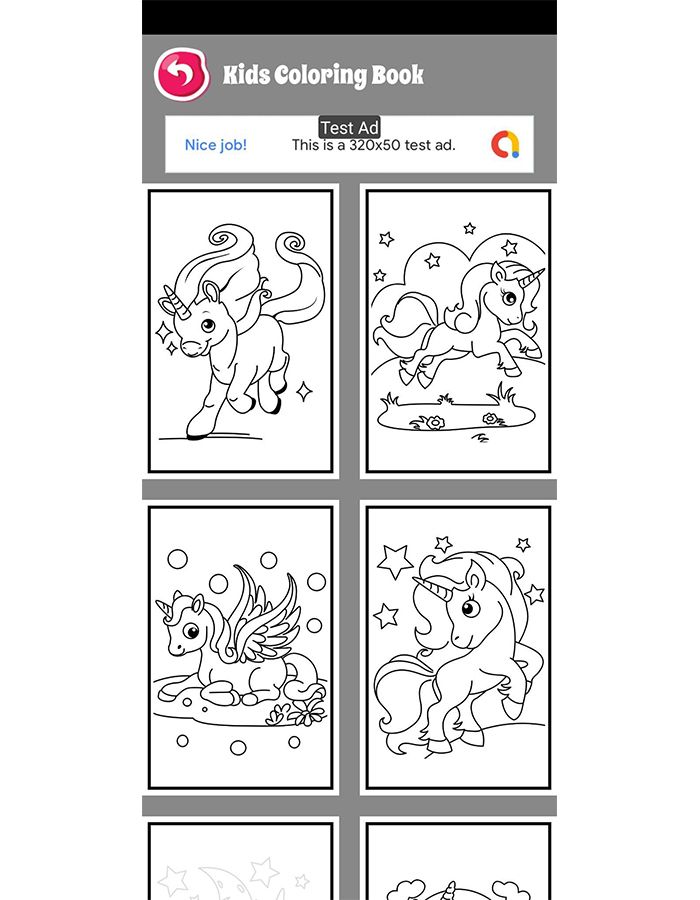 Kids Coloring Book

Test Ad

Nice job!

This is a 320x50 test ad.